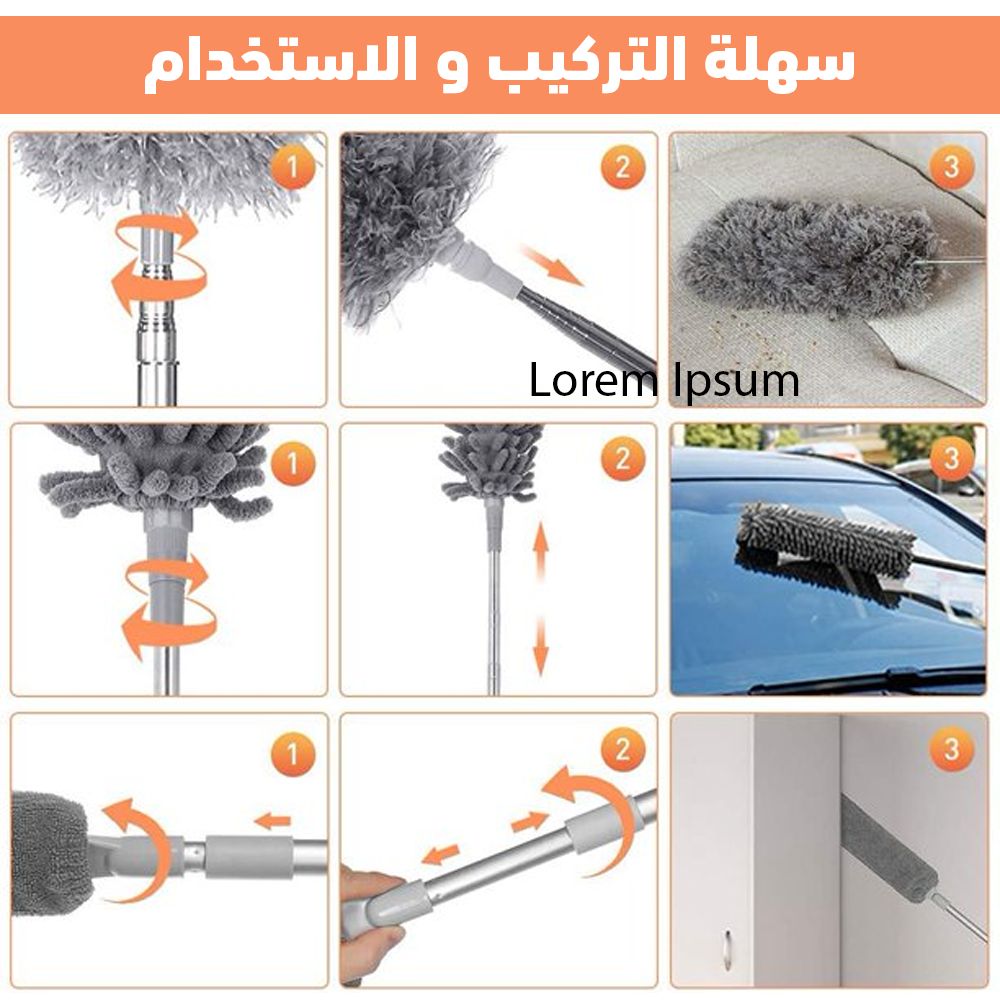 سهلة التركيب و الاستخدام

1

2

3

Lorem Ipsum

1

2

3

1

2

3