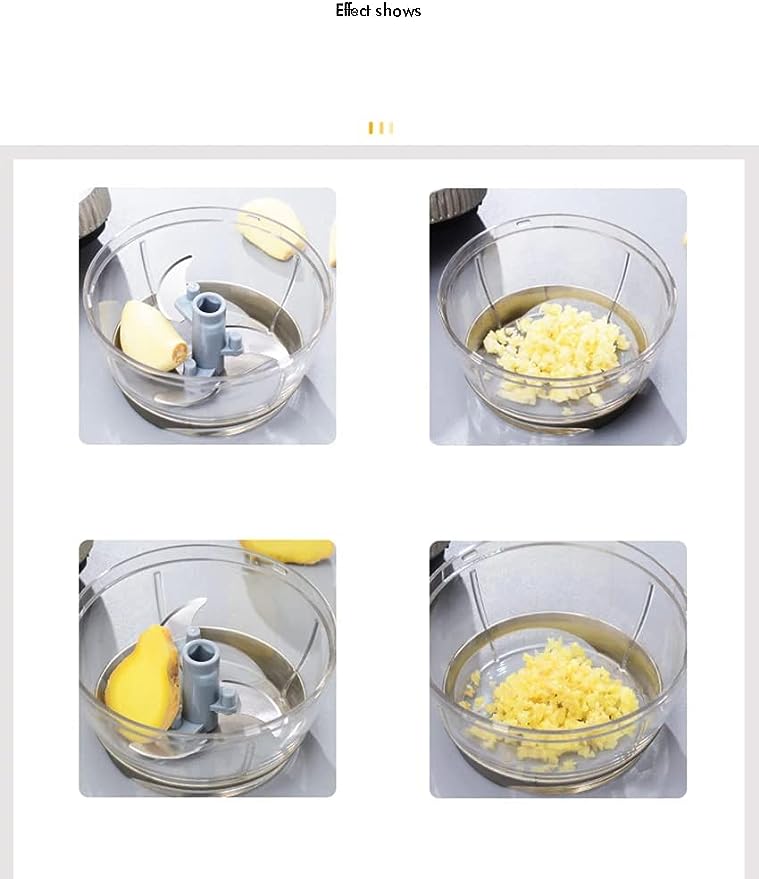 Effect shows