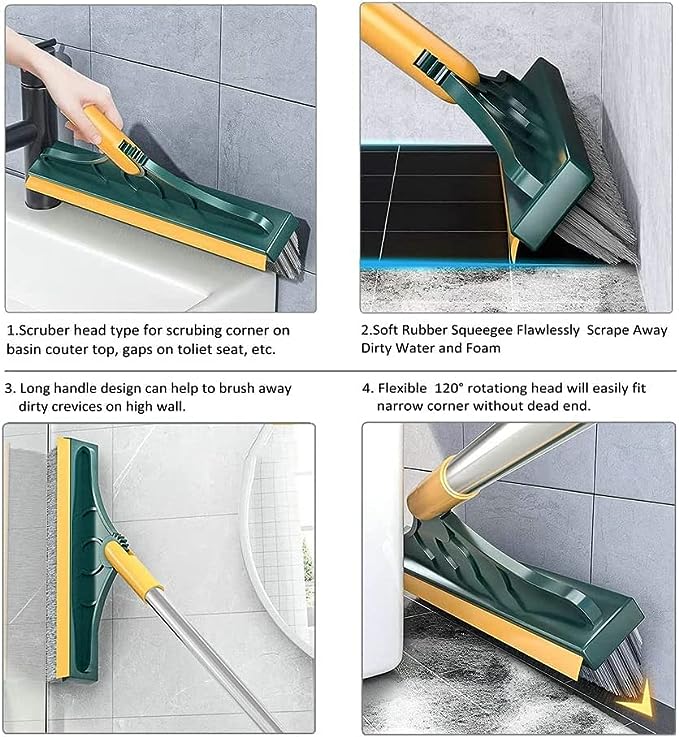 1.Scruber head type for scrubing corner on basin couter top, gaps on toliet seat, etc.

2.Soft Rubber Squeegee Flawlessly Scrape Away Dirty Water and Foam

3. Long handle design can help to brush away dirty crevices on high wall.

4. Flexible 120° rotationg head will easily fit narrow corner without dead end.