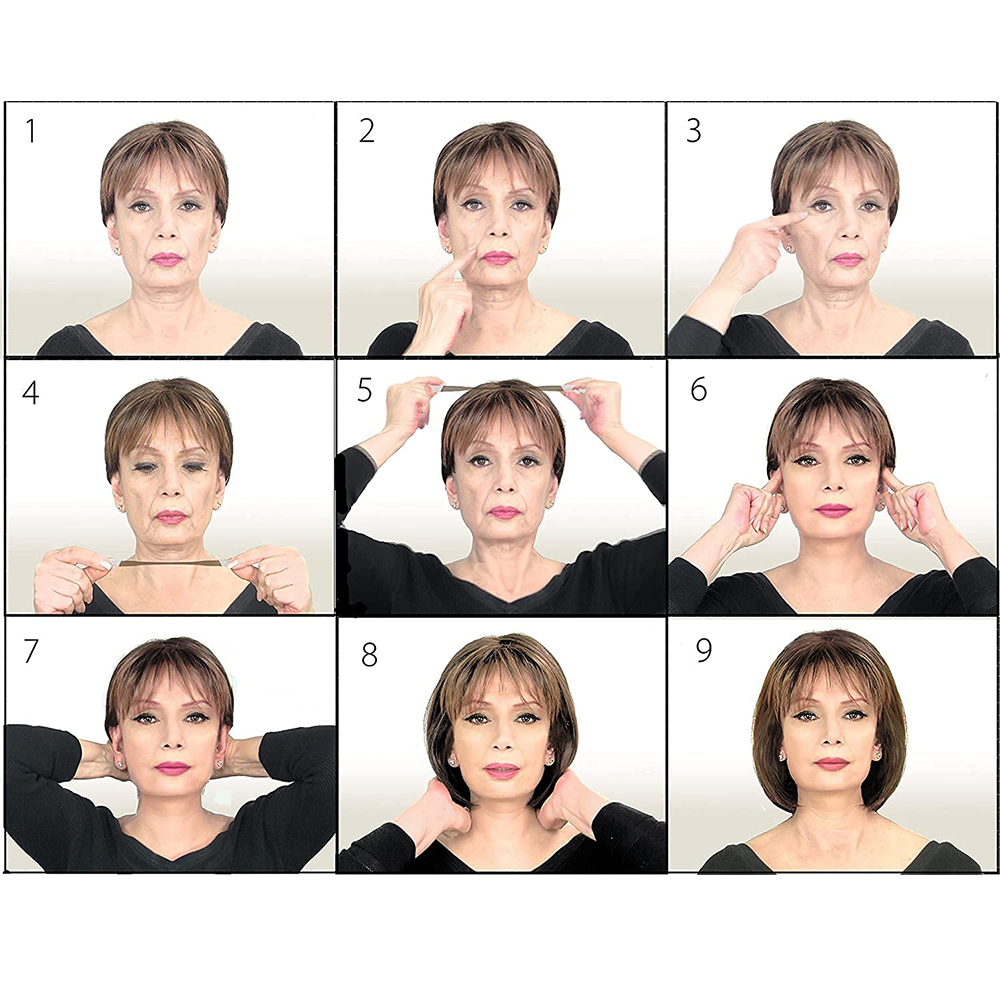 1

2

3

4

5

6

7

8

9